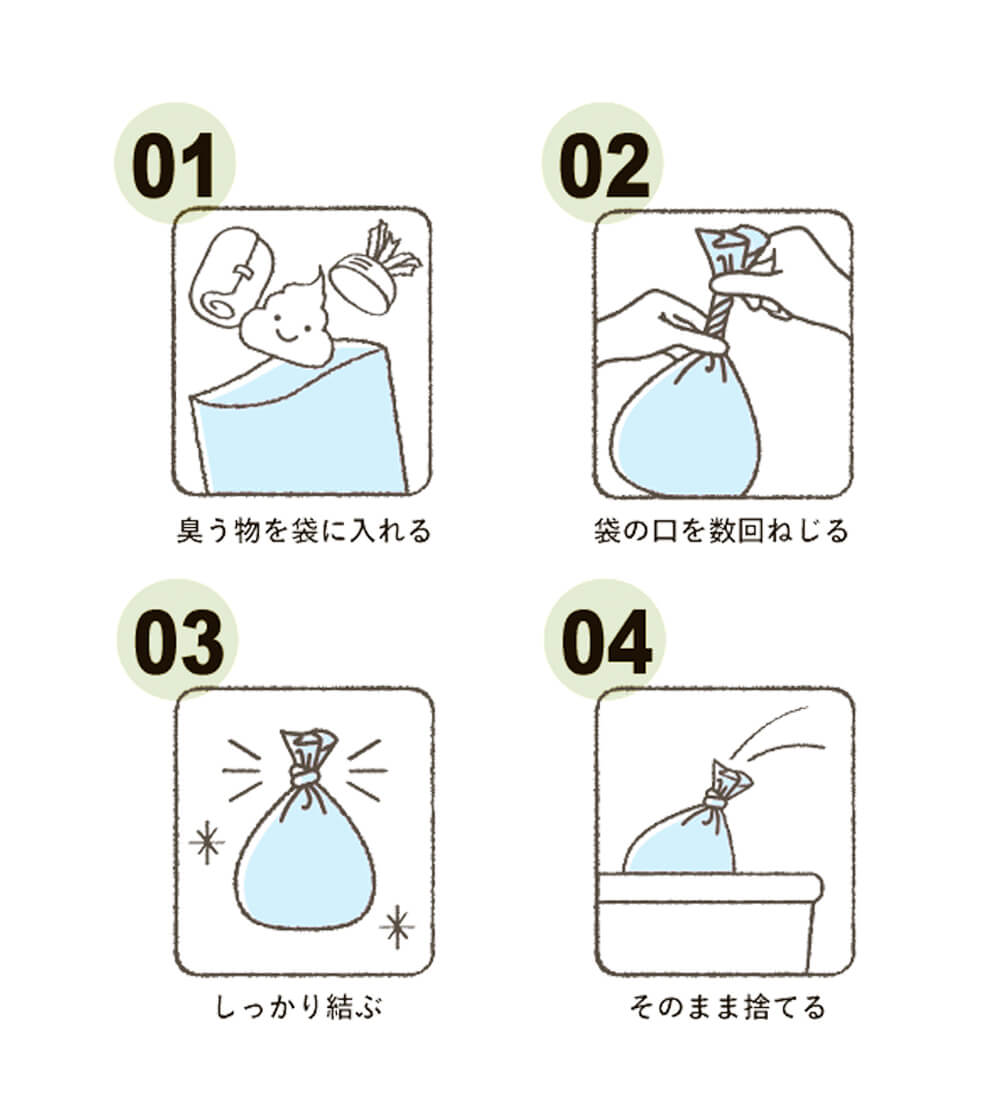 01

臭う物を袋に入れる

02

袋の口を数回ねじる

03

しっかり結ぶ

04

そのまま捨てる