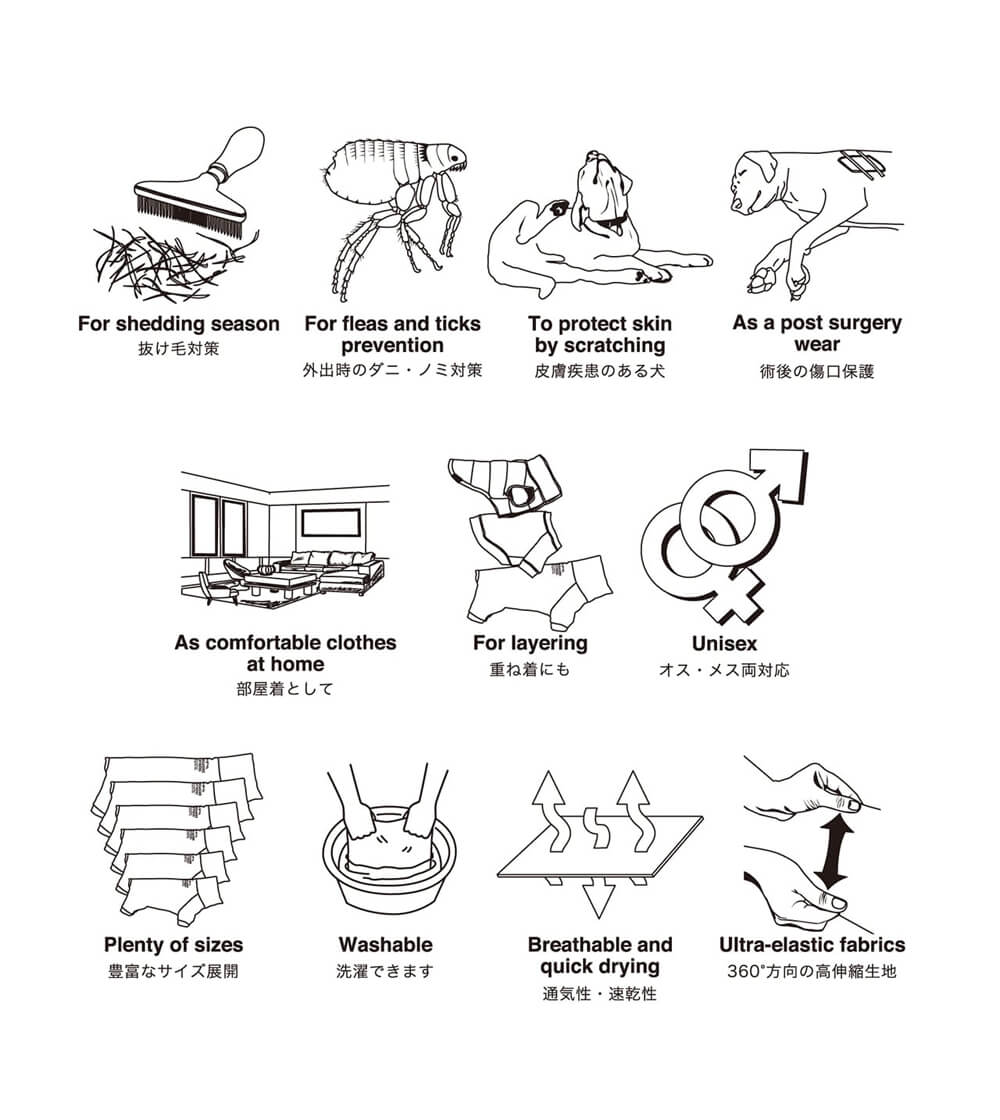 For shedding season
抜け毛対策

For fleas and ticks prevention
外出時のダニ・ノミ対策

To protect skin by scratching
皮膚疾患のある犬

As a post surgery wear
術後の傷口保護

As comfortable clothes at home
部屋着として

For layering
重ね着にも

Unisex
オス・メス両対応

Plenty of sizes
豊富なサイズ展開

Washable
洗濯できます

Breathable and quick drying
通気性・速乾性

Ultra-elastic fabrics
360°方向の高伸縮生地