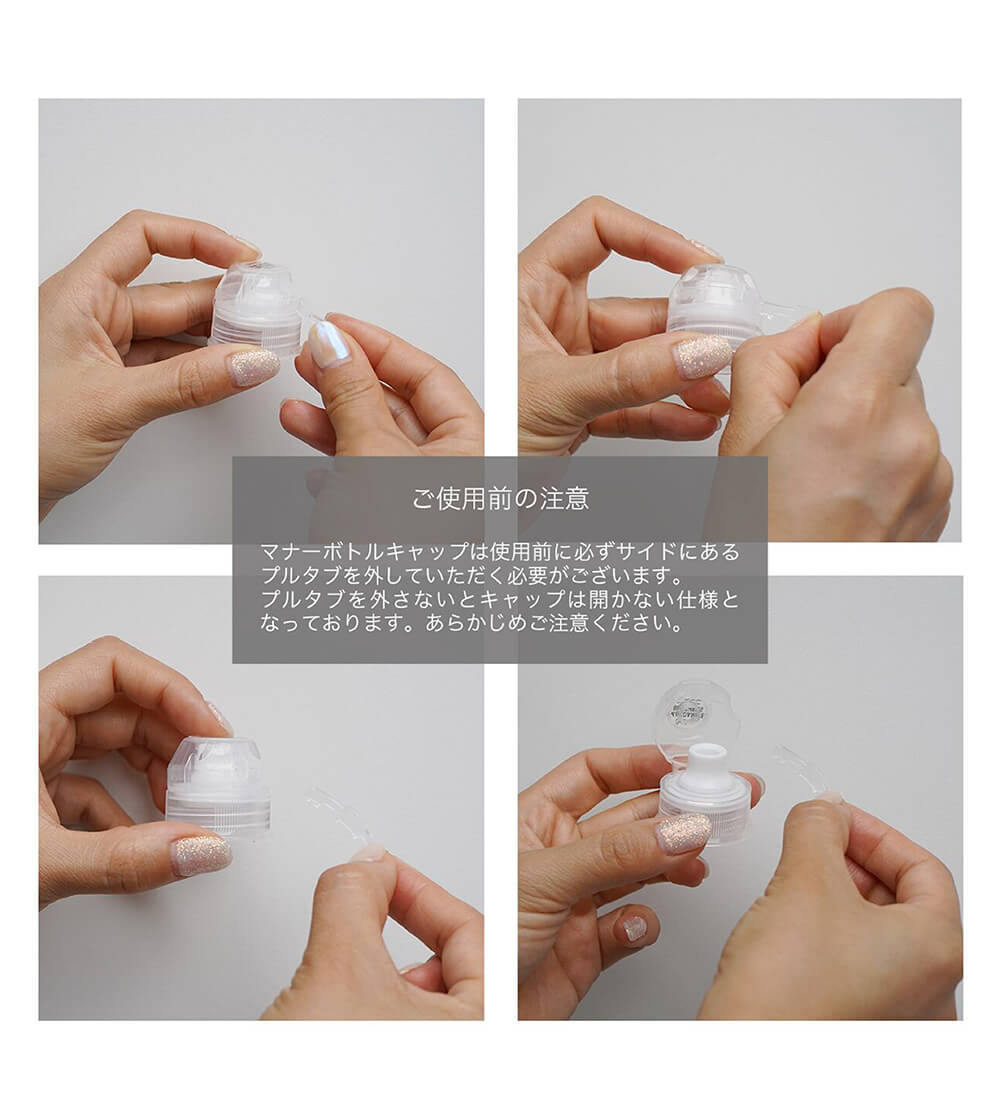 ご使用前の注意

マナーボトルキャップは使用前に必ずサイドにあるプルタブを外していただく必要がございます。
プルタブを外さないとキャップは開かない仕様となっております。あらかじめご注意ください。