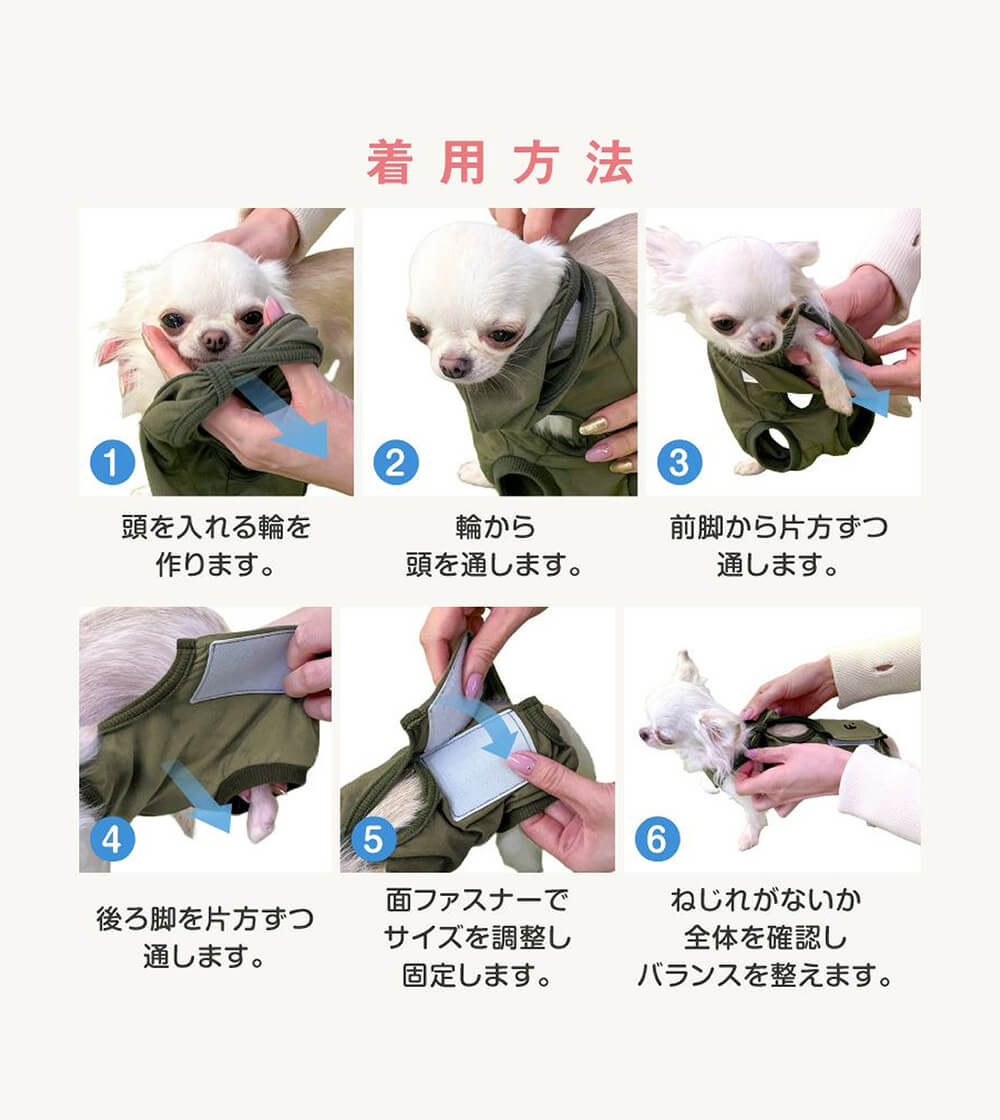 着用方法

1

頭を入れる輪を作ります。

2

輪から頭を通します。

3

前脚から片方ずつ通します。

4

後ろ脚を片方ずつ通します。

5

面ファスナーでサイズを調整し固定します。

6

ねじれがないか全体を確認しバランスを整えます。