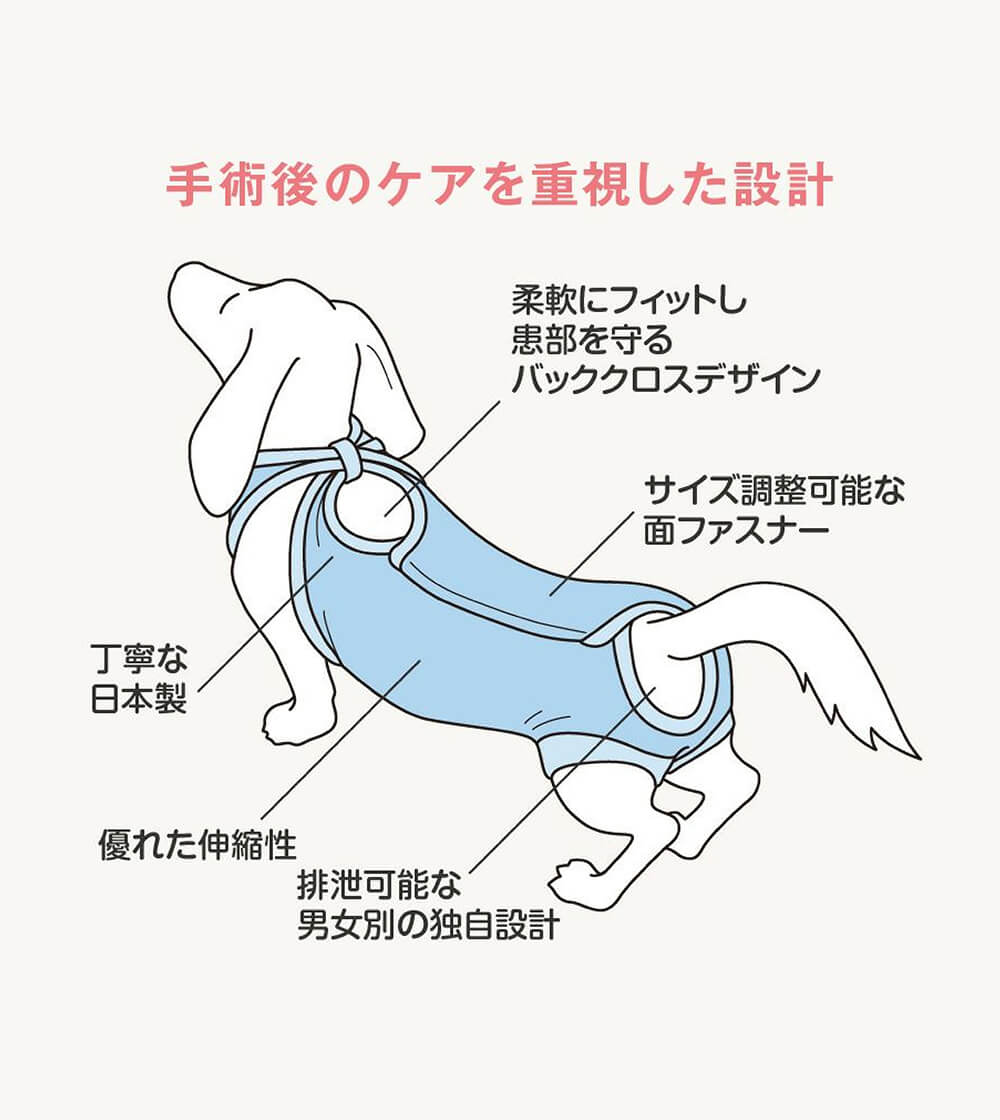 手術後のケアを重視した設計

柔軟にフィットし
患部を守る
バッククロスデザイン

サイズ調整可能な
面ファスナー

丁寧な
日本製

優れた伸縮性

排泄可能な
男女別の独自設計