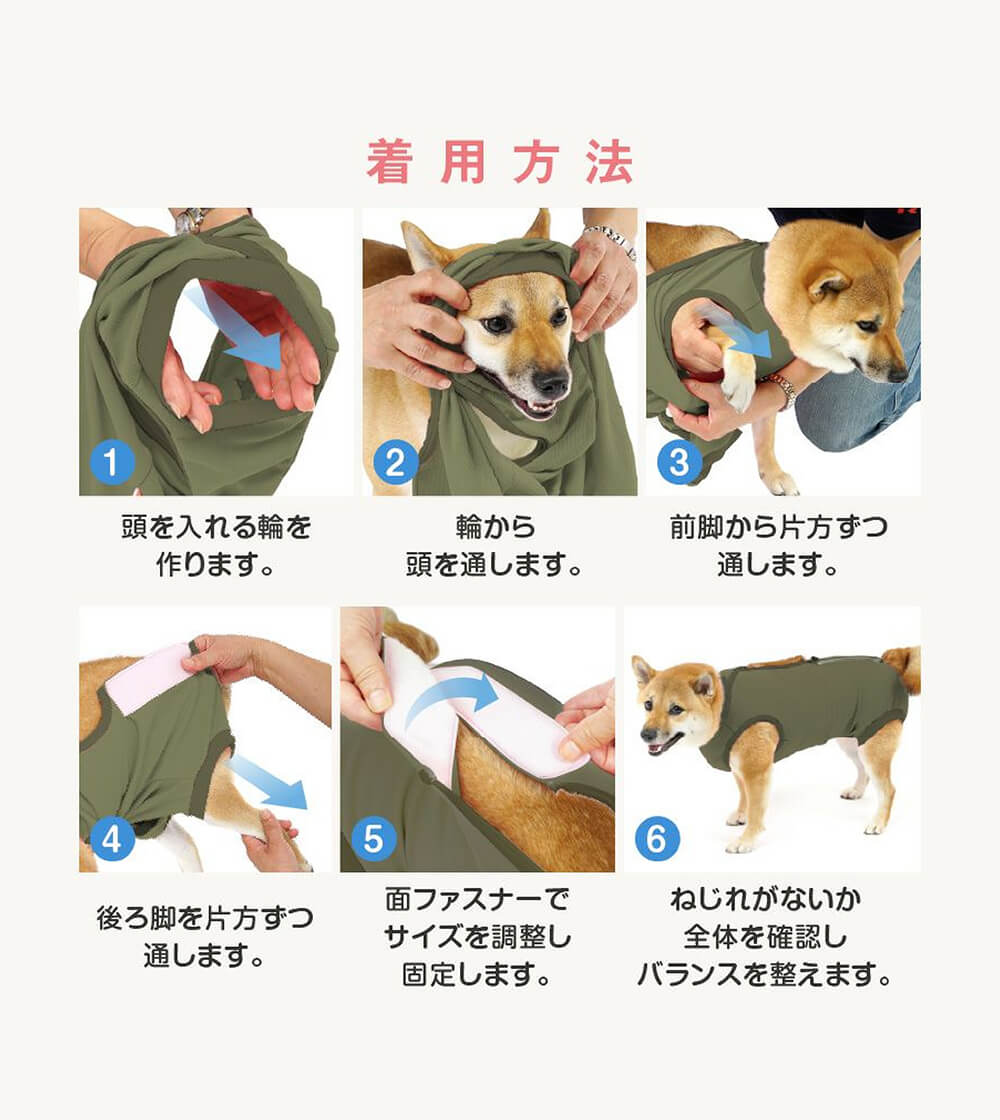 着用方法

1
頭を入れる輪を作ります。

2
輪から頭を通します。

3
前脚から片方ずつ通します。

4
後ろ脚を片方ずつ通します。

5
面ファスナーでサイズを調整し固定します。

6
ねじれがないか全体を確認しバランスを整えます。